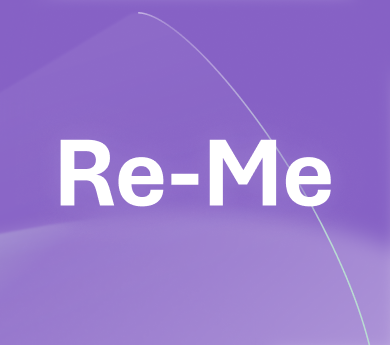 Re-Me